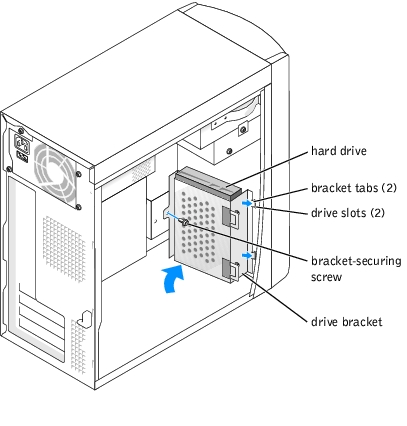 hard drive

bracket tabs (2)

drive slots (2)

bracket-securing screw

drive bracket